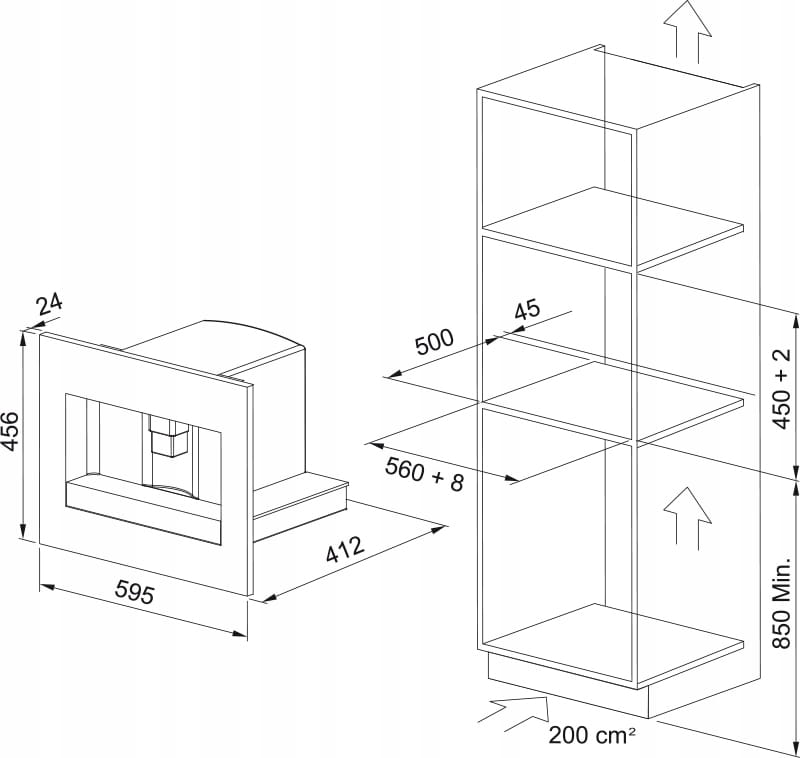 24

456

595

412

500

45

560 + 8

450 + 2

850 Min.

200 cm²